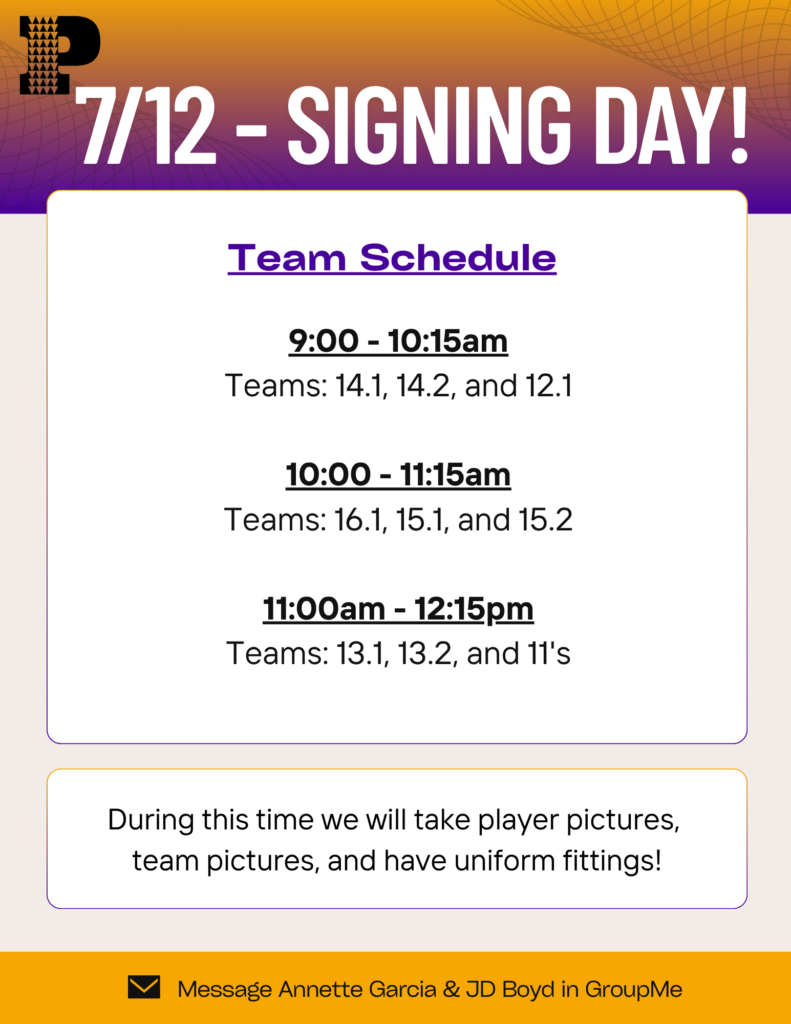 P

7/12 - SIGNING DAY!

Team Schedule

9:00 - 10:15am
Teams: 14.1, 14.2, and 12.1

10:00 - 11:15am
Teams: 16.1, 15.1, and 15.2

11:00am - 12:15pm
Teams: 13.1, 13.2, and 11's

During this time we will take player pictures, team pictures, and have uniform fittings!

Message Annette Garcia & JD Boyd in GroupMe